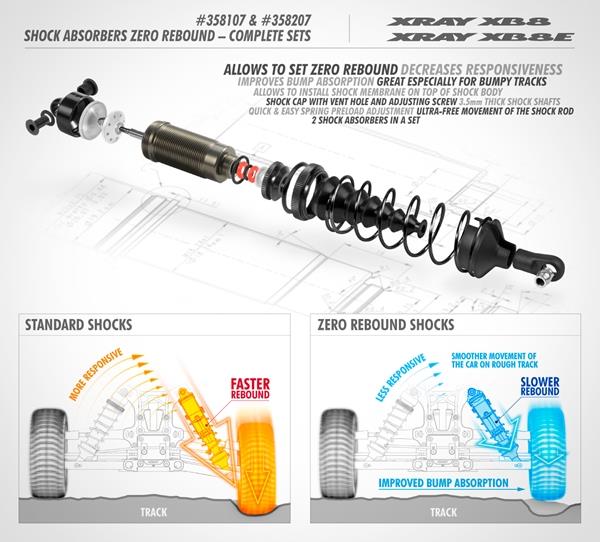 #358107 & #358207
SHOCK ABSORBERS ZERO REBOUND – COMPLETE SETS

XRAY XB8
XRAY XB8E

ALLOWS TO SET ZERO REBOUND DECREASES RESPONSIVENESS
IMPROVES BUMP ABSORPTION GREAT ESPECIALLY FOR BUMPY TRACKS
ALLOWS TO INSTALL SHOCK MEMBRANE ON TOP OF SHOCK BODY
SHOCK CAP WITH VENT HOLE AND ADJUSTING SCREW 3.5mm THICK SHOCK SHAFTS
QUICK & EASY SPRING PRELOAD ADJUSTMENT ULTRA-FREE MOVEMENT OF THE SHOCK ROD
2 SHOCK ABSORBERS IN A SET

STANDARD SHOCKS

MORE RESPONSIVE

FASTER REBOUND

TRACK

ZERO REBOUND SHOCKS

LESS RESPONSIVE

SMOOTHER MOVEMENT OF THE CAR ON ROUGH TRACK

SLOWER REBOUND

IMPROVED BUMP ABSORPTION

TRACK